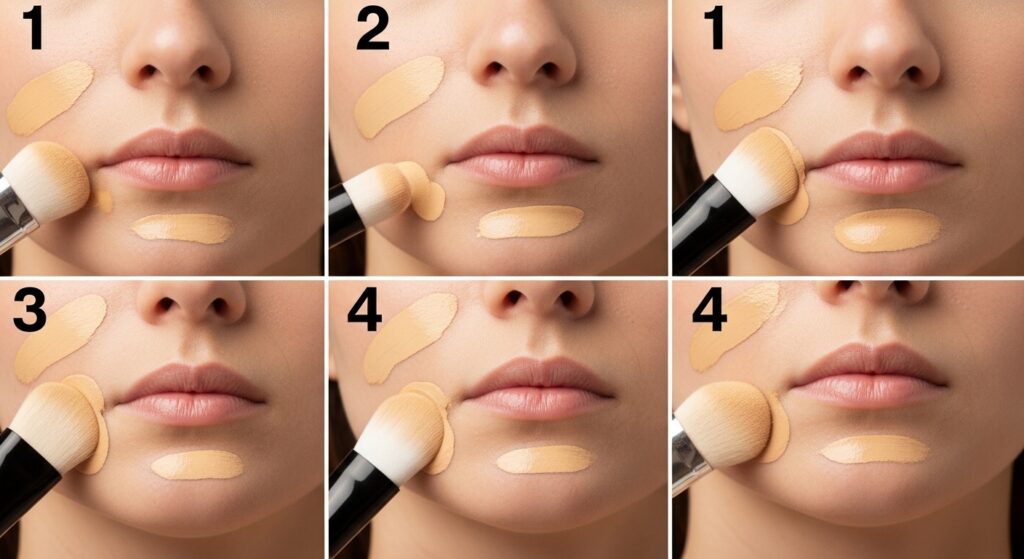 1

2

1

3

4

4